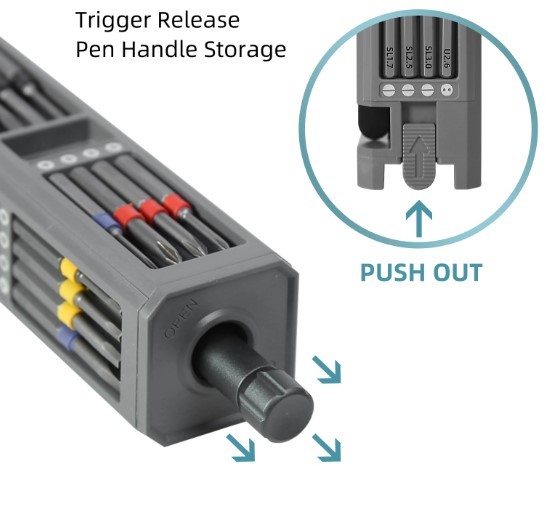 Trigger Release
Pen Handle Storage

SL1.7
SL2.5
SL3.0
U2.6

PUSH OUT

OPEN