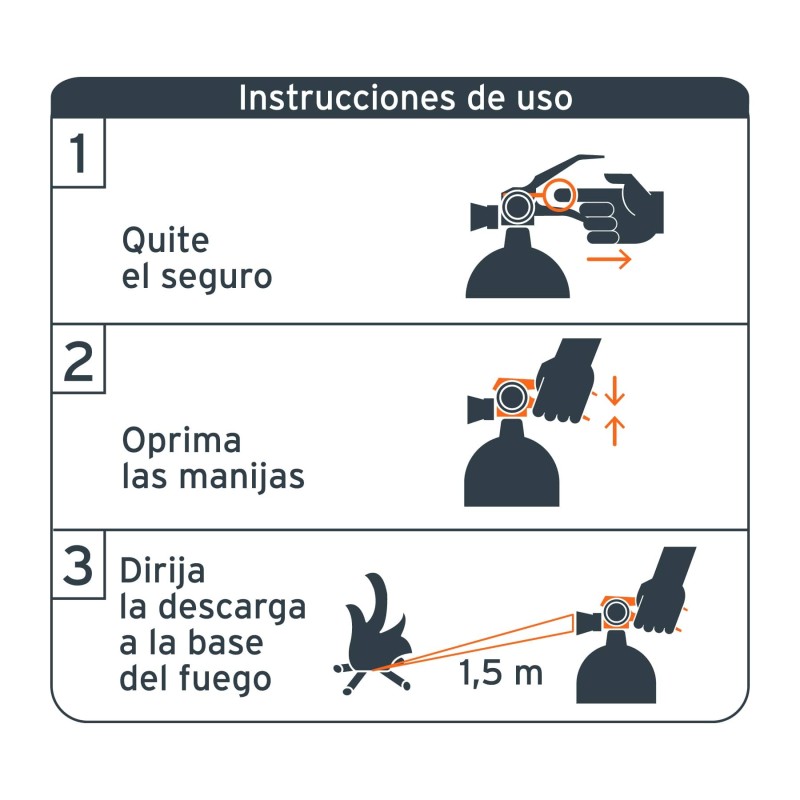 Instrucciones de uso

1

Quite el seguro

2

Oprima las manijas

3

Dirija la descarga a la base del fuego

1,5 m